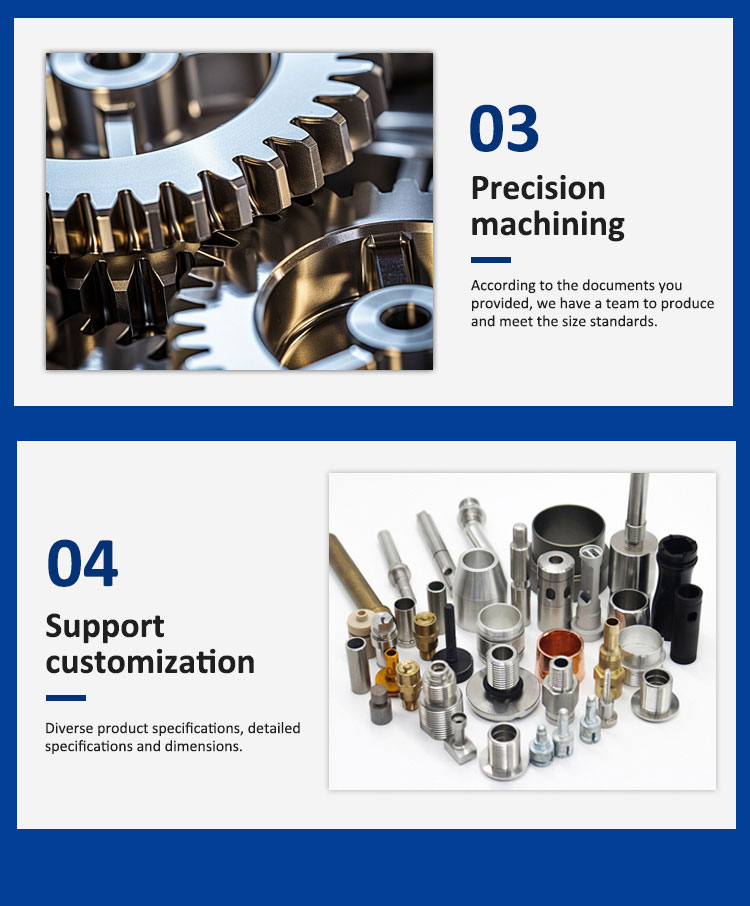 03

Precision machining

According to the documents you provided, we have a team to produce and meet the size standards.

04

Support customization

Diverse product specifications, detailed specifications and dimensions.